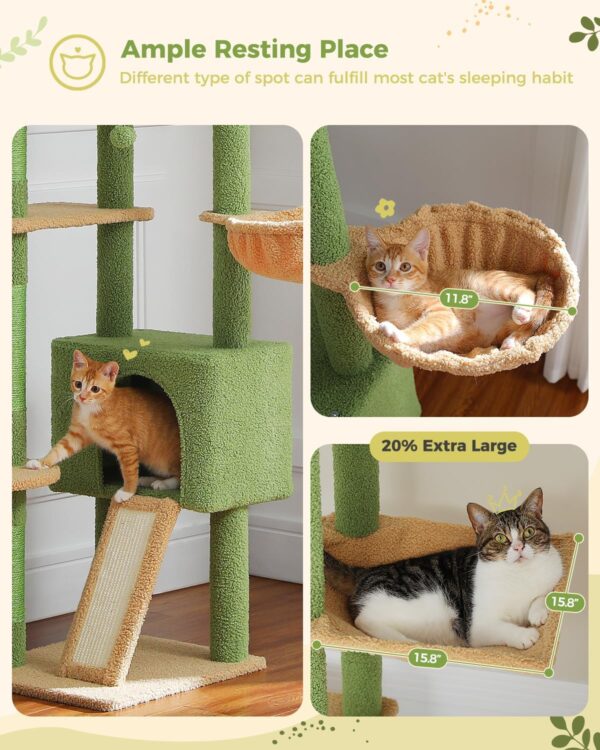 Ample Resting Place

Different type of spot can fulfill most cat's sleeping habit

11.8"

20% Extra Large

15.8"

15.8"